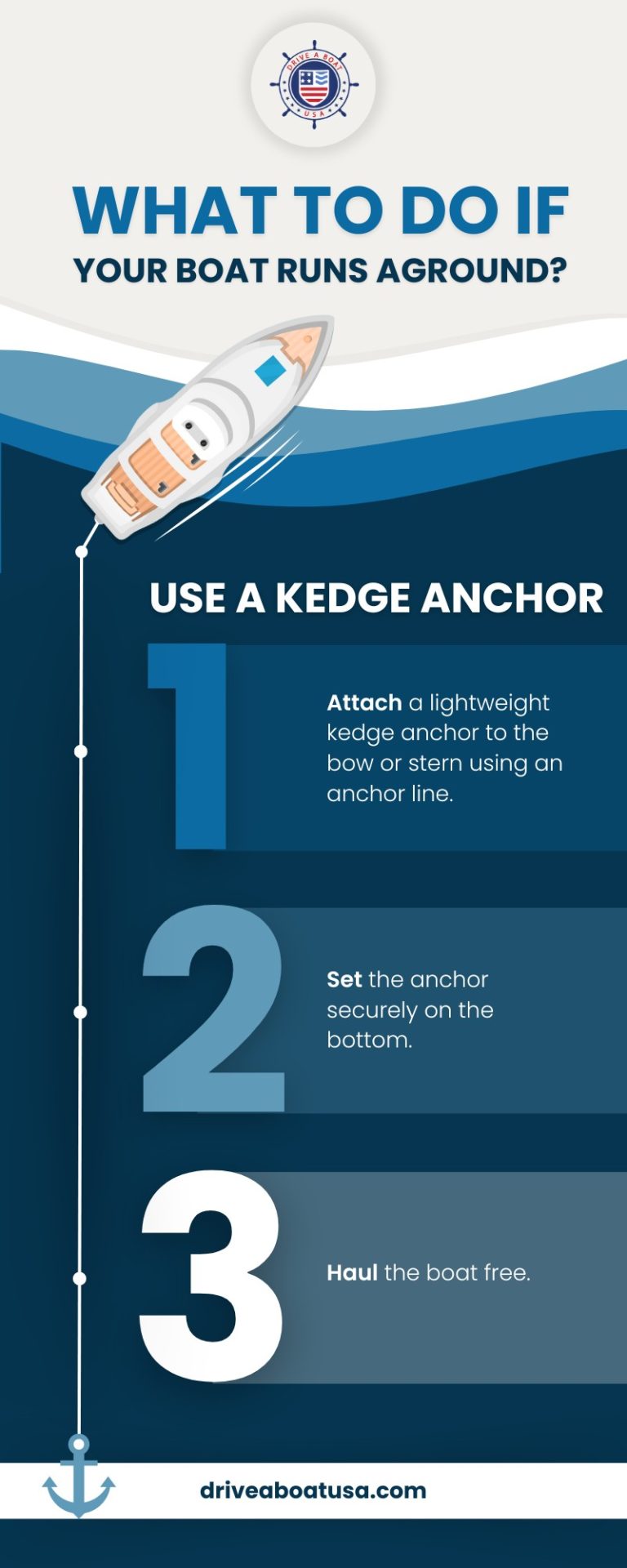 DRIVE A BOAT
USA

WHAT TO DO IF
YOUR BOAT RUNS AGROUND?

USE A KEDGE ANCHOR

1

Attach a lightweight kedge anchor to the bow or stern using an anchor line.

2

Set the anchor securely on the bottom.

3

Haul the boat free.

driveaboatusa.com